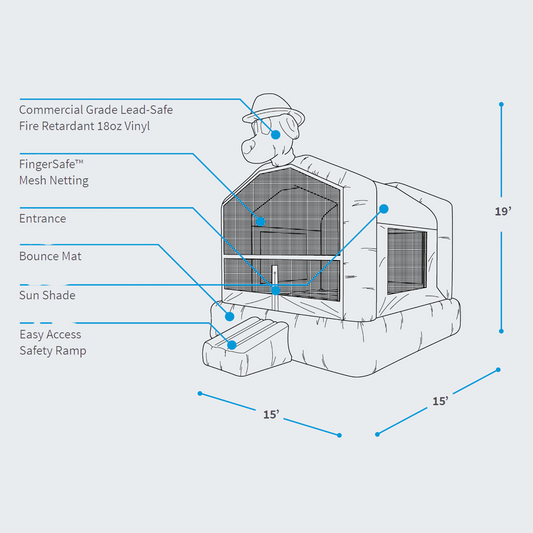 Commercial Grade Lead-Safe Fire Retardant 18oz Vinyl

FingerSafe™ Mesh Netting

Entrance

Bounce Mat

Sun Shade

Easy Access Safety Ramp

19'

15'

15'